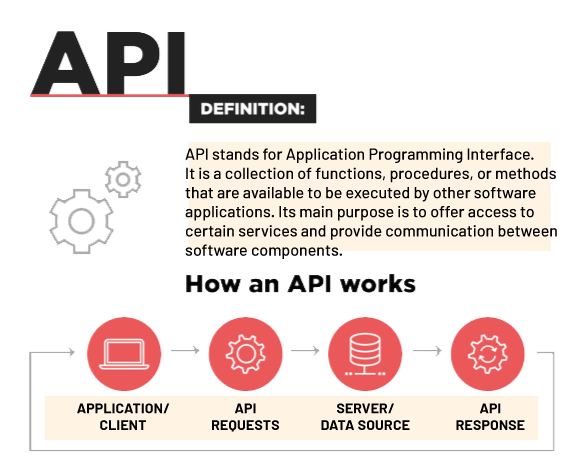 API

DEFINITION:

API stands for Application Programming Interface. It is a collection of functions, procedures, or methods that are available to be executed by other software applications. Its main purpose is to offer access to certain services and provide communication between software components.

How an API works

APPLICATION/ CLIENT

API REQUESTS

SERVER/ DATA SOURCE

API RESPONSE